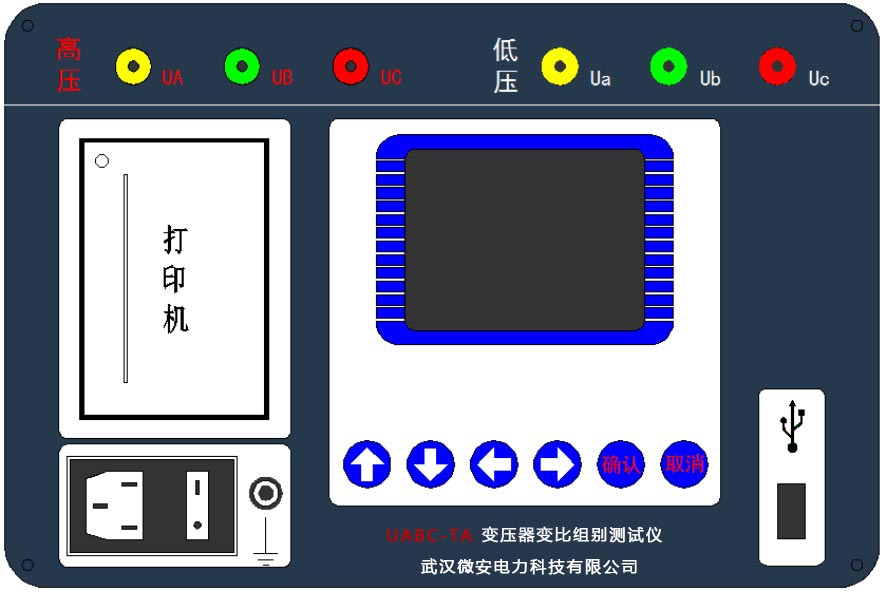 高压 UA UB UC

低压 Ua Ub Uc

打印机

确认 取消

UABC-TA 变压器变比组别测试仪

武汉微安电力科技有限公司